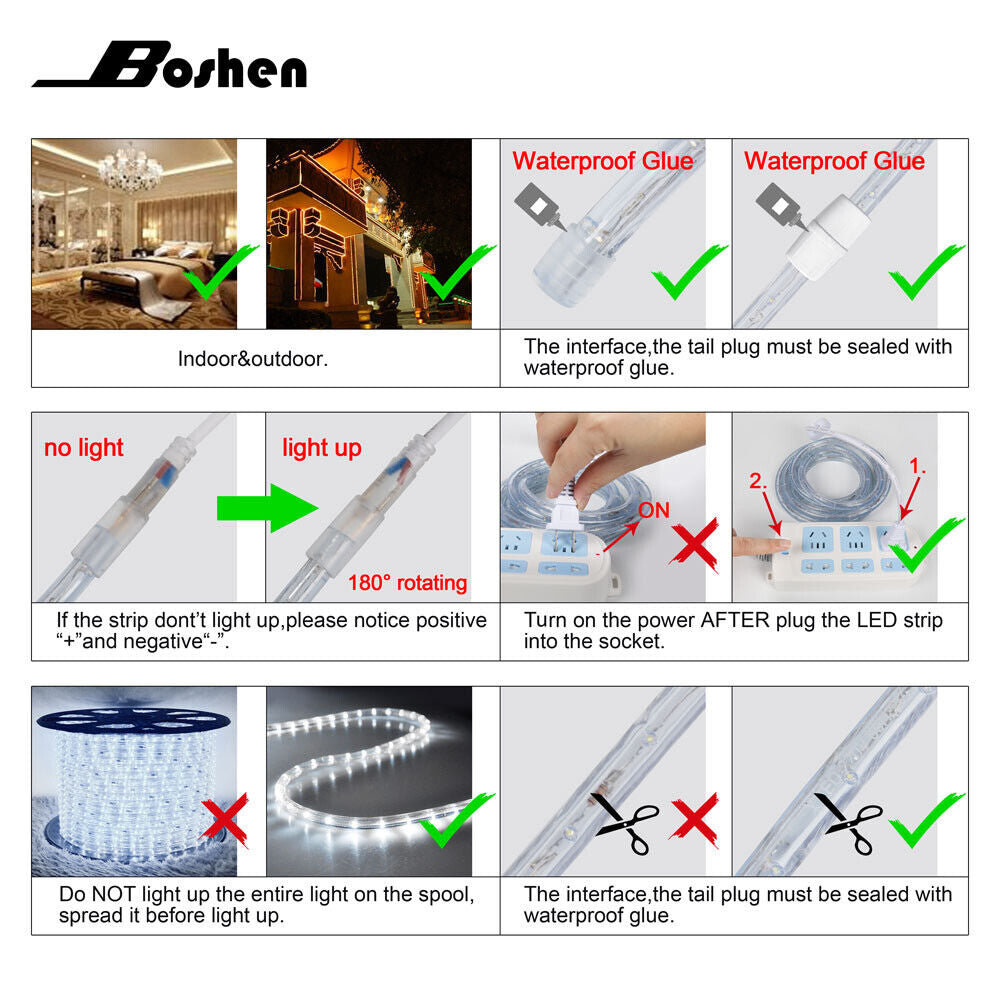 Boshen

Waterproof Glue

Waterproof Glue

Indoor&outdoor.

The interface,the tail plug must be sealed with waterproof glue.

no light

light up

180° rotating

ON

2.

1.

If the strip dont't light up,please notice positive "+"and negative"-".

Turn on the power AFTER plug the LED strip into the socket.

Do NOT light up the entire light on the spool, spread it before light up.

The interface,the tail plug must be sealed with waterproof glue.