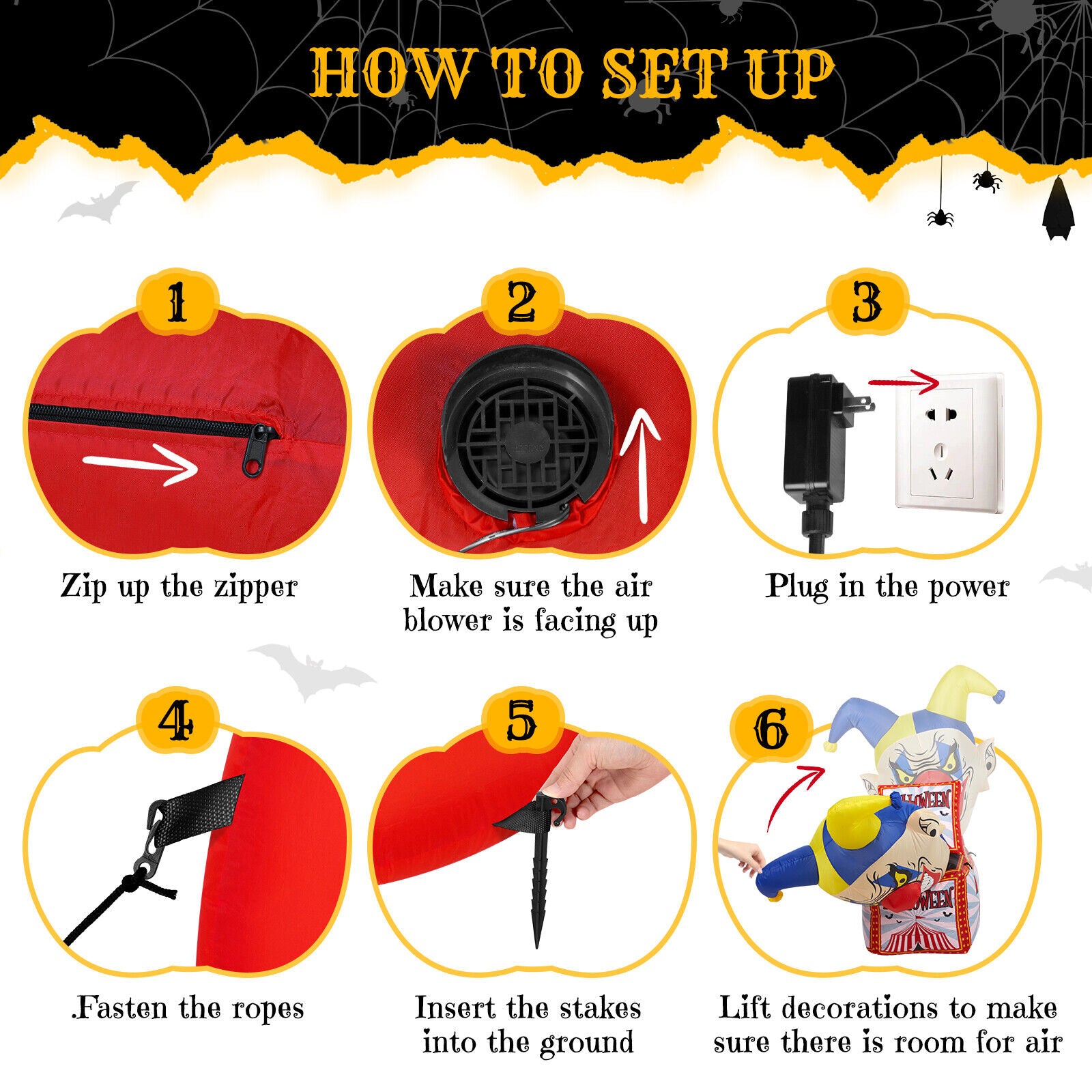 HOW TO SET UP

1

Zip up the zipper

2

Make sure the air blower is facing up

3

Plug in the power

4

.Fasten the ropes

5

Insert the stakes into the ground

6

HALLOWEEN

HALLOWEEN

Lift decorations to make sure there is room for air